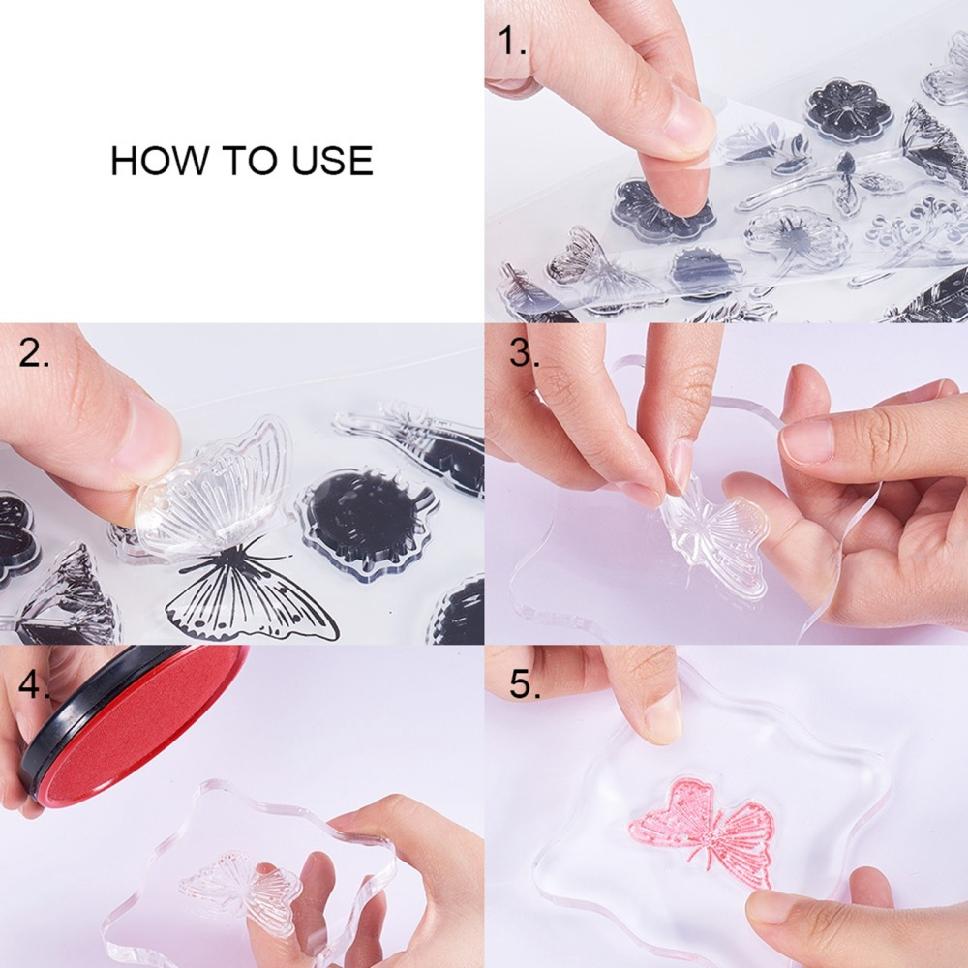 HOW TO USE

1.

2.

3.

4.

5.